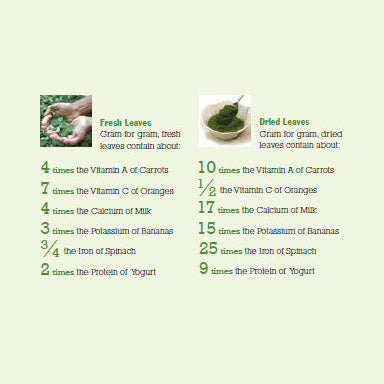 Fresh Leaves
Gram for gram, fresh leaves contain about:

4 times the Vitamin A of Carrots
7 times the Vitamin C of Oranges
4 times the Calcium of Milk
3 times the Potassium of Bananas
$\frac{3}{4}$ the Iron of Spinach
2 times the Protein of Yogurt

Dried Leaves
Gram for gram, dried leaves contain about:

10 times the Vitamin A of Carrots
$\frac{1}{2}$ the Vitamin C of Oranges
17 times the Calcium of Milk
15 times the Potassium of Bananas
25 times the Iron of Spinach
9 times the Protein of Yogurt